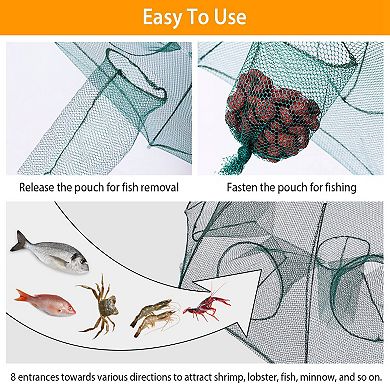 Easy To Use

Release the pouch for fish removal

Fasten the pouch for fishing

8 entrances towards various directions to attract shrimp, lobster, fish, minnow, and so on.