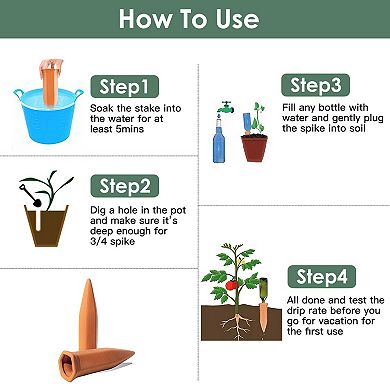 How To Use

Step1

Soak the stake into the water for at least 5mins

Step2

Dig a hole in the pot and make sure it's deep enough for 3/4 spike

Step3

Fill any bottle with water and gently plug the spike into soil

Step4

All done and test the drip rate before you go for vacation for the first use