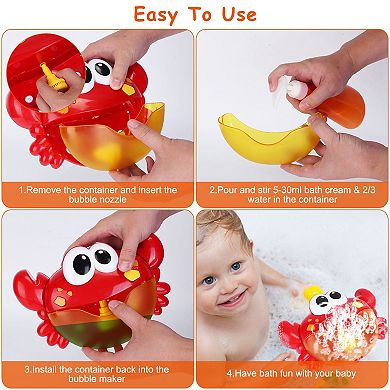 Easy To Use

1.Remove the container and insert the bubble nozzle

2.Pour and stir 5-30ml bath cream & 2/3 water in the container

3.Install the container back into the bubble maker

4.Have bath fun with your baby