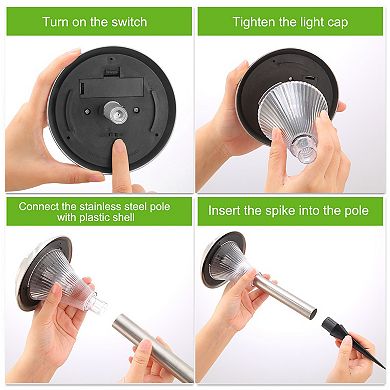 Turn on the switch

Tighten the light cap

Connect the stainless steel pole with plastic shell

Insert the spike into the pole