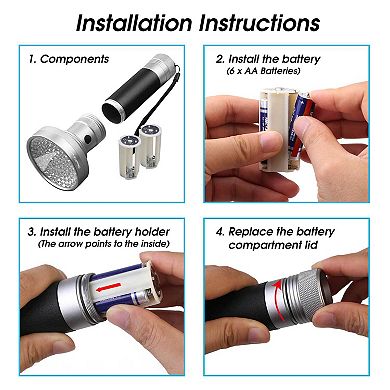 Installation Instructions

1. Components

2. Install the battery
(6 x AA Batteries)

3. Install the battery holder
(The arrow points to the inside)

4. Replace the battery compartment lid