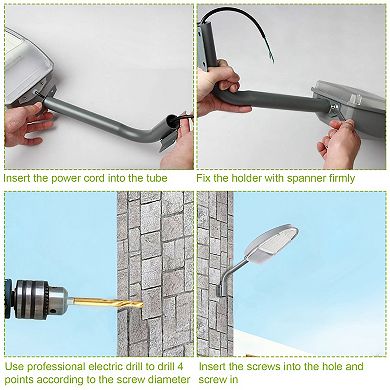 Insert the power cord into the tube

Fix the holder with spanner firmly

Use professional electric drill to drill 4 points according to the screw diameter

Insert the screws into the hole and screw in