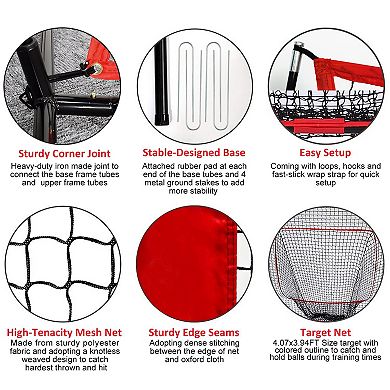 Sturdy Corner Joint
Heavy-duty iron made joint to connect the base frame tubes and upper frame tubes

Stable-Designed Base
Attached rubber pad at each end of the base tubes and 4 metal ground stakes to add more stability

Easy Setup
Coming with loops, hooks and fast-stick wrap strap for quick setup

High-Tenacity Mesh Net
Made from sturdy polyester fabric and adopting a knotless weaved design to catch hardest thrown and hit

Sturdy Edge Seams
Adopting dense stitching between the edge of net and oxford cloth

Target Net
4.07x3.94FT Size target with colored outline to catch and hold balls during training times