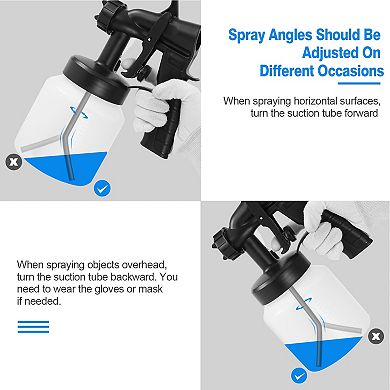 Spray Angles Should Be Adjusted On Different Occasions

When spraying horizontal surfaces, turn the suction tube forward

When spraying objects overhead, turn the suction tube backward. You need to wear the gloves or mask if needed.