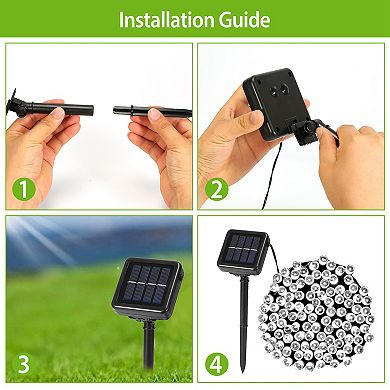 Installation Guide

1

2

3

4