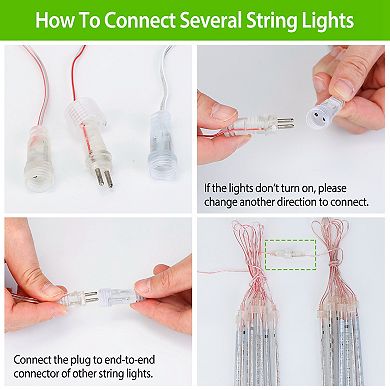 How To Connect Several String Lights

If the lights don't turn on, please change another direction to connect.

Connect the plug to end-to-end connector of other string lights.