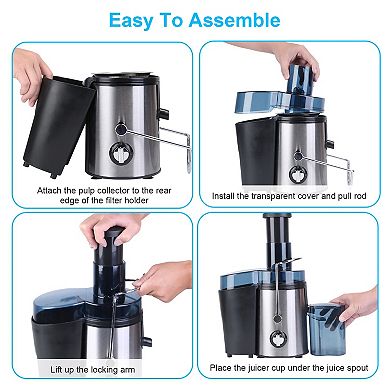 Easy To Assemble

Attach the pulp collector to the rear edge of the filter holder

Install the transparent cover and pull rod

Lift up the locking arm

Place the juicer cup under the juice spout