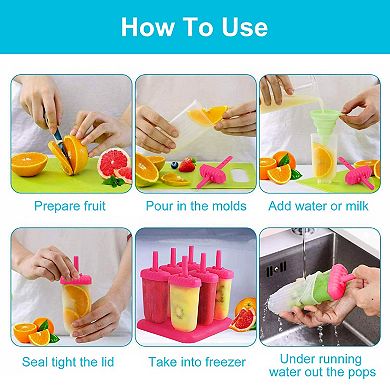 How To Use

Prepare fruit

Pour in the molds

Add water or milk

Seal tight the lid

Take into freezer

Under running water out the pops