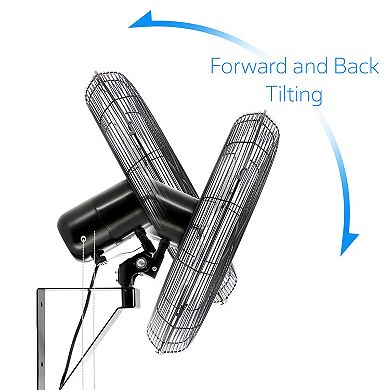 Forward and Back Tilting