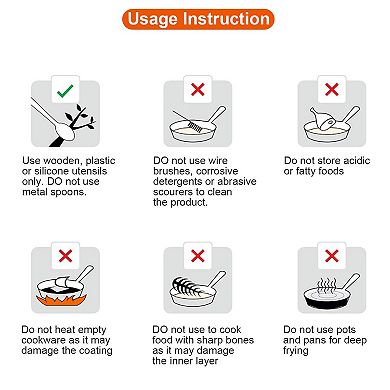 Usage Instruction

Use wooden, plastic or silicone utensils only. DO not use metal spoons.

DO not use wire brushes, corrosive detergents or abrasive scourers to clean the product.

Do not store acidic or fatty foods

Do not heat empty cookware as it may damage the coating

DO not use to cook food with sharp bones as it may damage the inner layer

Do not use pots and pans for deep frying