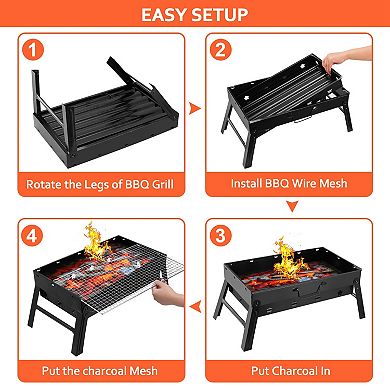 EASY SETUP

1

Rotate the Legs of BBQ Grill

2

Install BBQ Wire Mesh

3

Put Charcoal In

4

Put the charcoal Mesh