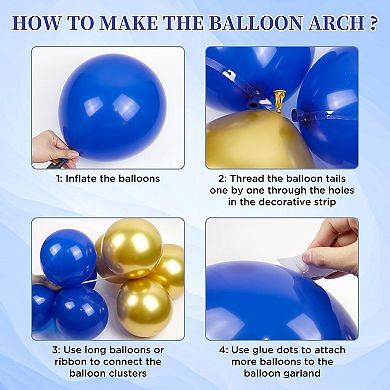 HOW TO MAKE THE BALLOON ARCH ?

1: Inflate the balloons

2: Thread the balloon tails one by one through the holes in the decorative strip

3: Use long balloons or ribbon to connect the balloon clusters

4: Use glue dots to attach more balloons to the balloon garland