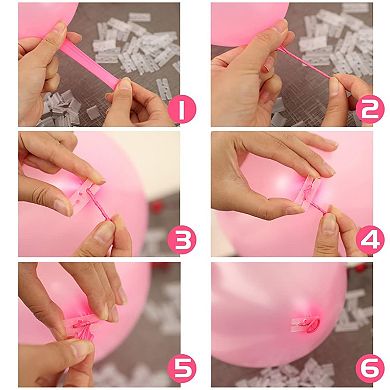 1

2

3

4

5

6