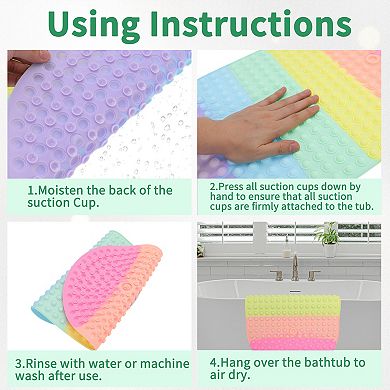 Using Instructions

1.Moisten the back of the suction Cup.

2.Press all suction cups down by hand to ensure that all suction cups are firmly attached to the tub.

3.Rinse with water or machine wash after use.

4.Hang over the bathtub to air dry.