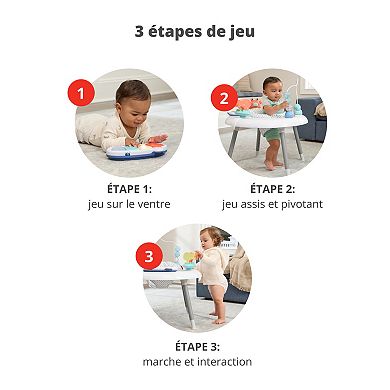 3 étapes de jeu

1

ÉTAPE 1:
jeu sur le ventre

2

ÉTAPE 2:
jeu assis et pivotant

3

ÉTAPE 3:
marche et interaction