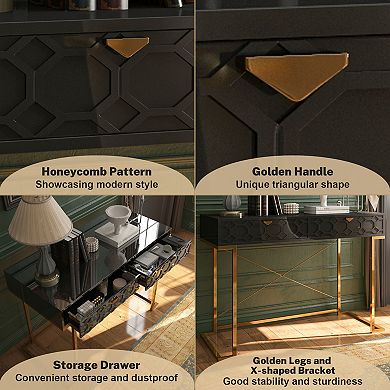 Honeycomb Pattern
Showcasing modern style

Golden Handle
Unique triangular shape

Storage Drawer
Convenient storage and dustproof

Golden Legs and
X-shaped Bracket
Good stability and sturdiness