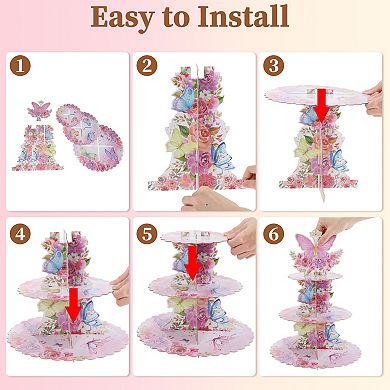 Easy to Install

1

2

3

4

5

6