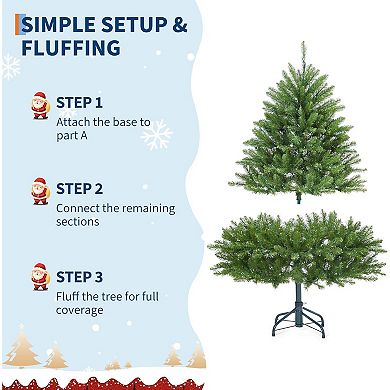 SIMPLE SETUP & FLUFFING

STEP 1
Attach the base to part A

STEP 2
Connect the remaining sections

STEP 3
Fluff the tree for full coverage