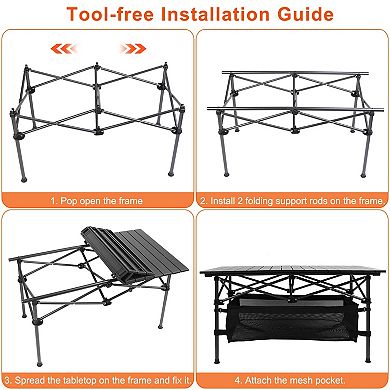 Tool-free Installation Guide

1. Pop open the frame

2. Install 2 folding support rods on the frame.

3. Spread the tabletop on the frame and fix it.

4. Attach the mesh pocket.