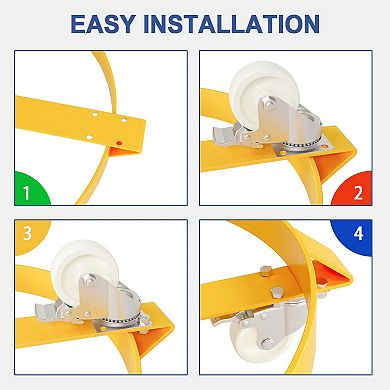 EASY INSTALLATION

1

2

3

4