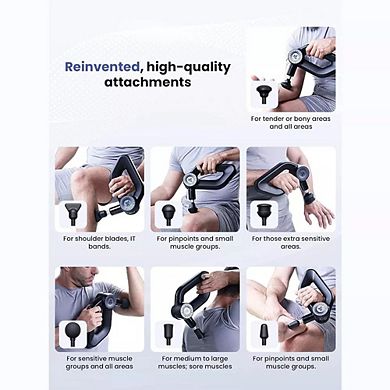 Reinvented, high-quality attachments

For tender or bony areas and all areas

For shoulder blades, IT bands.

For pinpoints and small muscle groups.

For those extra sensitive areas.

For sensitive muscle groups and all areas

For medium to large muscles; sore muscles

For pinpoints and small muscle groups.