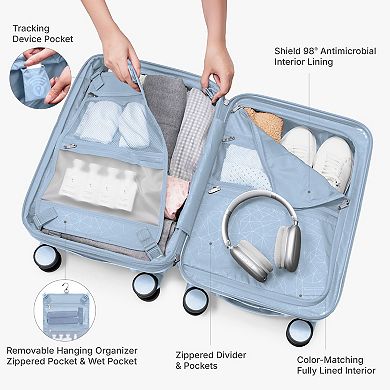 Tracking
Device Pocket

Shield 98® Antimicrobial
Interior Lining

Removable Hanging Organizer
Zippered Pocket & Wet Pocket

Zippered Divider
& Pockets

Color-Matching
Fully Lined Interior