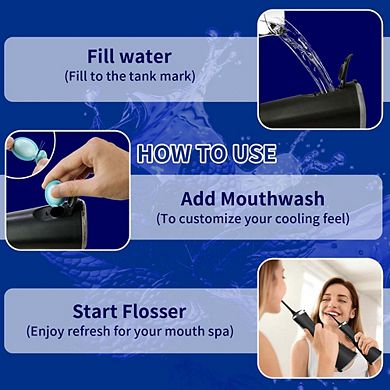 Fill water
(Fill to the tank mark)

HOW TO USE

Add Mouthwash
(To customize your cooling feel)

Start Flosser
(Enjoy refresh for your mouth spa)