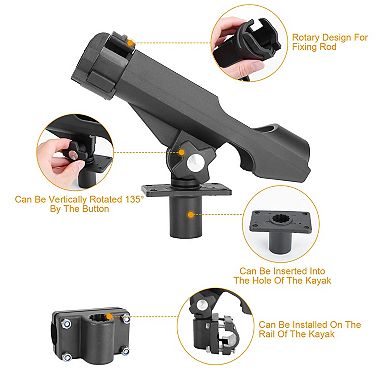 Rotary Design For Fixing Rod

Can Be Vertically Rotated 135° By The Button

Can Be Inserted Into The Hole Of The Kayak

Can Be Installed On The Rail Of The Kayak