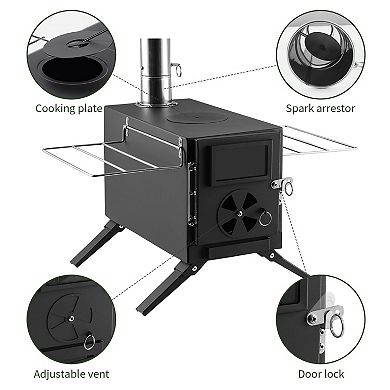 Cooking plate

Spark arrestor

Adjustable vent

Door lock