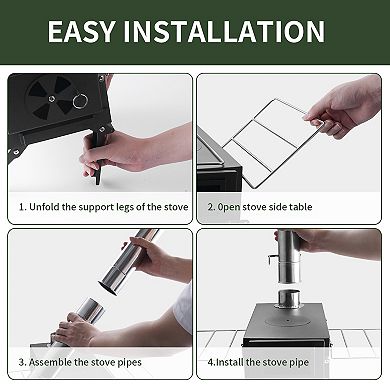 EASY INSTALLATION

1. Unfold the support legs of the stove

2. 0pen stove side table

3. Assemble the stove pipes

4.Install the stove pipe