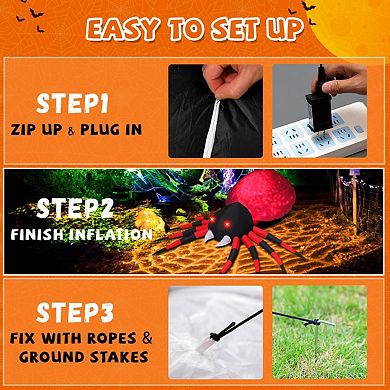 EASY TO SET UP

STEP1
ZIP UP & PLUG IN

STEP2
FINISH INFLATION

STEP3
FIX WITH ROPES & GROUND STAKES