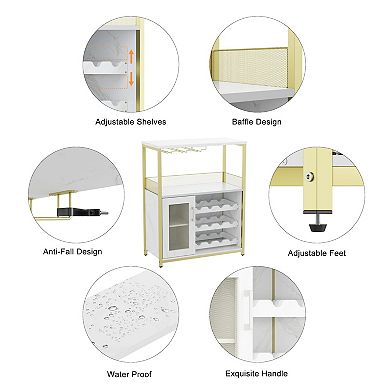 Adjustable Shelves

Baffle Design

Anti-Fall Design

Adjustable Feet

Water Proof

Exquisite Handle