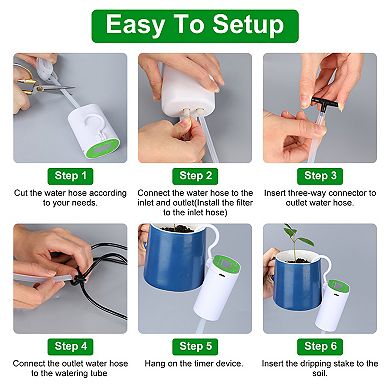 Easy To Setup

Step 1
Cut the water hose according to your needs.

Step 2
Connect the water hose to the inlet and outlet(Install the filter to the inlet hose)

Step 3
Insert three-way connector to outlet water hose.

Step 4
Connect the outlet water hose to the watering tube

Step 5
Hang on the timer device.

Step 6
Insert the dripping stake to the soil.