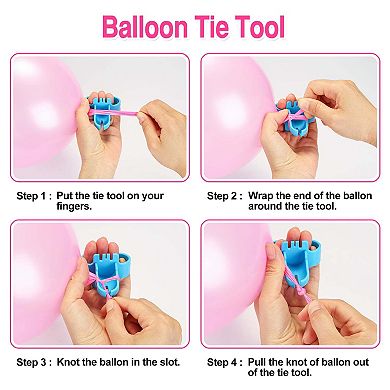 Balloon Tie Tool

Step 1 : Put the tie tool on your fingers.

Step 2 : Wrap the end of the ballon around the tie tool.

Step 3 : Knot the ballon in the slot.

Step 4 : Pull the knot of ballon out of the tie tool.