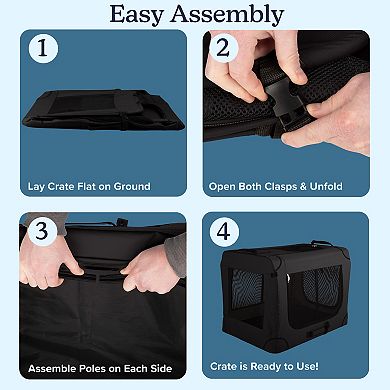 Easy Assembly

1

Lay Crate Flat on Ground

2

Open Both Clasps & Unfold

3

Assemble Poles on Each Side

4

Crate is Ready to Use!