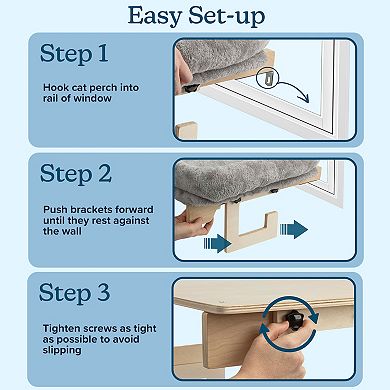 Easy Set-up

Step 1

Hook cat perch into rail of window

Step 2

Push brackets forward until they rest against the wall

Step 3

Tighten screws as tight as possible to avoid slipping