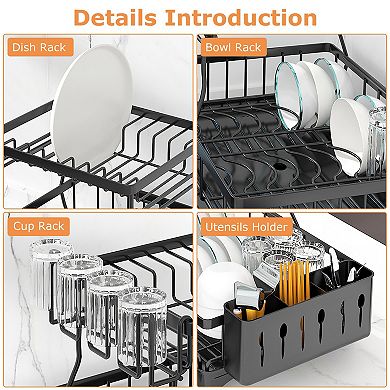 Details Introduction

Dish Rack

Bowl Rack

Cup Rack

Utensils Holder