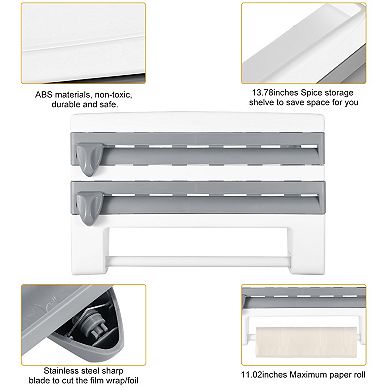 ABS materials, non-toxic, durable and safe.

13.78inches Spice storage shelve to save space for you

Stainless steel sharp blade to cut the film wrap/foil

11.02inches Maximum paper roll