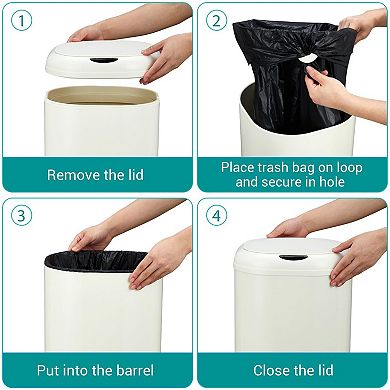 1
Remove the lid

2
Place trash bag on loop and secure in hole

3
Put into the barrel

4
Close the lid