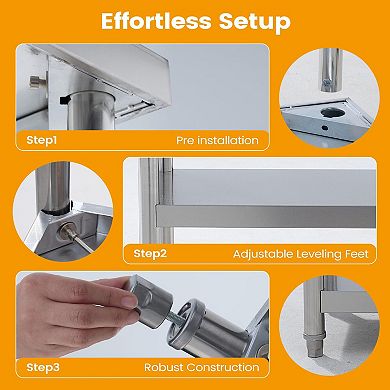 Effortless Setup

Step1

Pre installation

Step2

Adjustable Leveling Feet

Step3

Robust Construction