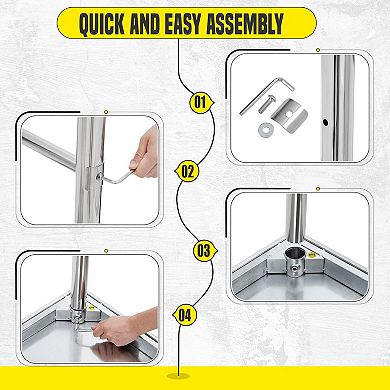 QUICK AND EASY ASSEMBLY

01

02

03

04