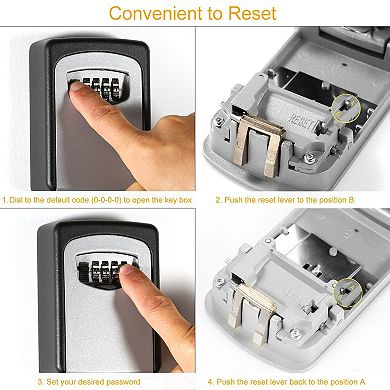 Convenient to Reset

RESET

1. Dial to the default code (0-0-0-0) to open the key box

2. Push the reset lever to the position B

3. Set your desired password

4. Push the reset lever back to the position A