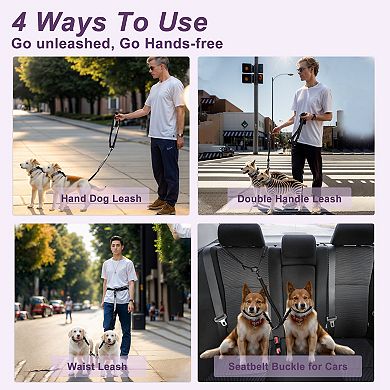 4 Ways To Use
Go unleashed, Go Hands-free

Hand Dog Leash

Double Handle Leash

Waist Leash

Seatbelt Buckle for Cars