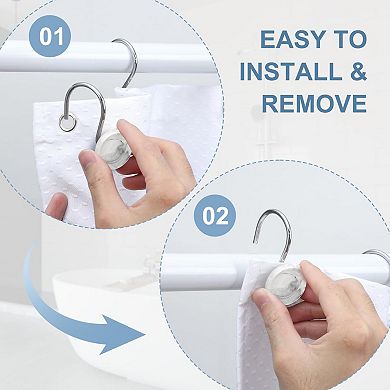 01

EASY TO INSTALL & REMOVE

02