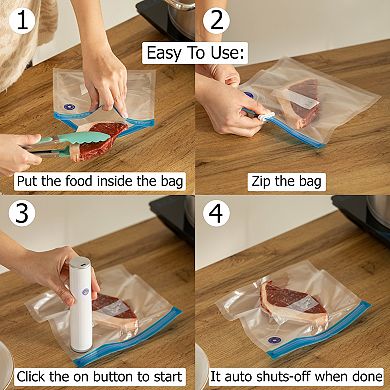 Easy To Use:

1

Put the food inside the bag

2

Zip the bag

3

Click the on button to start

4

It auto shuts-off when done