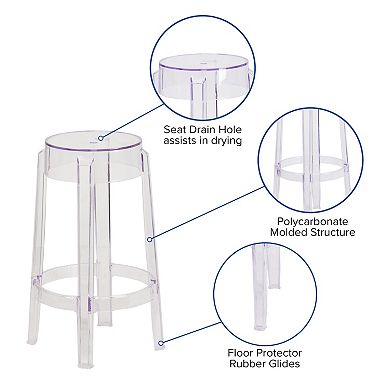 Seat Drain Hole assists in drying

Polycarbonate Molded Structure

Floor Protector Rubber Glides