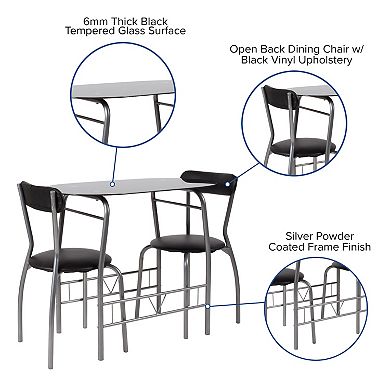 6mm Thick Black Tempered Glass Surface

Open Back Dining Chair w/ Black Vinyl Upholstery

Silver Powder Coated Frame Finish