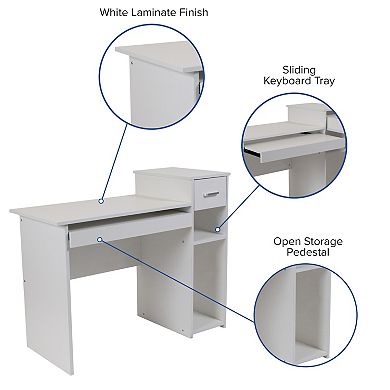 White Laminate Finish

Sliding Keyboard Tray

Open Storage Pedestal