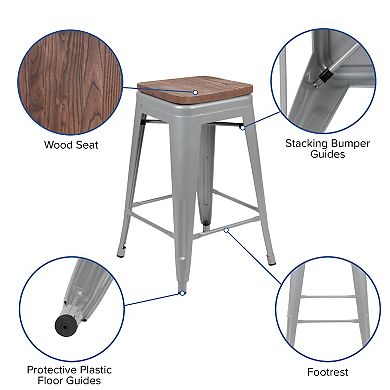 Wood Seat

Stacking Bumper Guides

Protective Plastic Floor Guides

Footrest