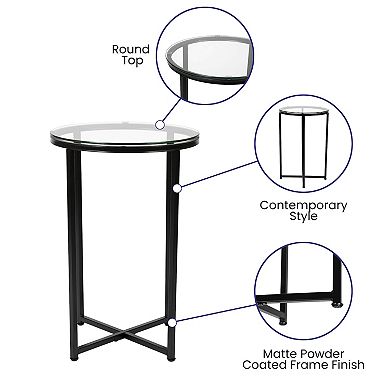 Round Top

Contemporary Style

Matte Powder Coated Frame Finish